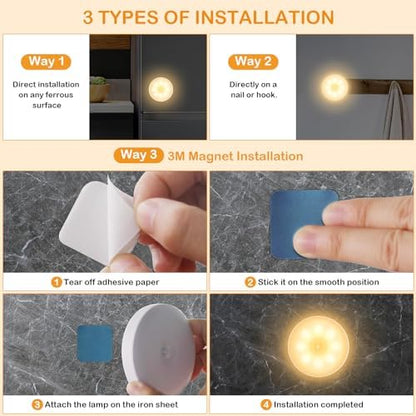 3 TYPES OF INSTALLATION

Way 1

Direct installation on any ferrous surface

Way 2

Directly on a nail or hook.

Way 3 3M Magnet Installation

1 Tear off adhesive paper

2 Stick it on the smooth position

3 Attach the lamp on the iron sheet

4 Installation completed